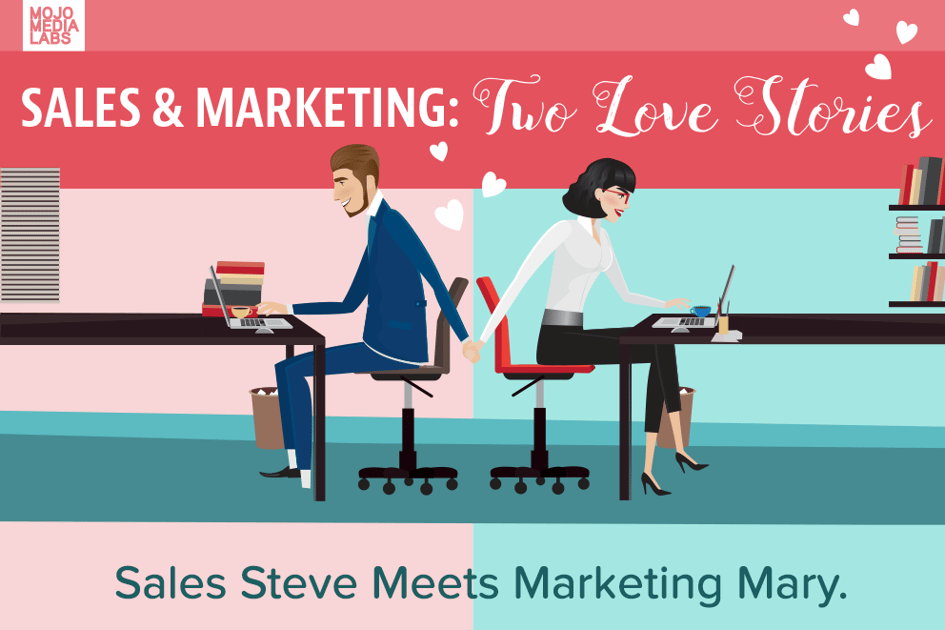 MOJO MEDIA LABS

SALES & MARKETING: Two Love Stories

Sales Steve Meets Marketing Mary.