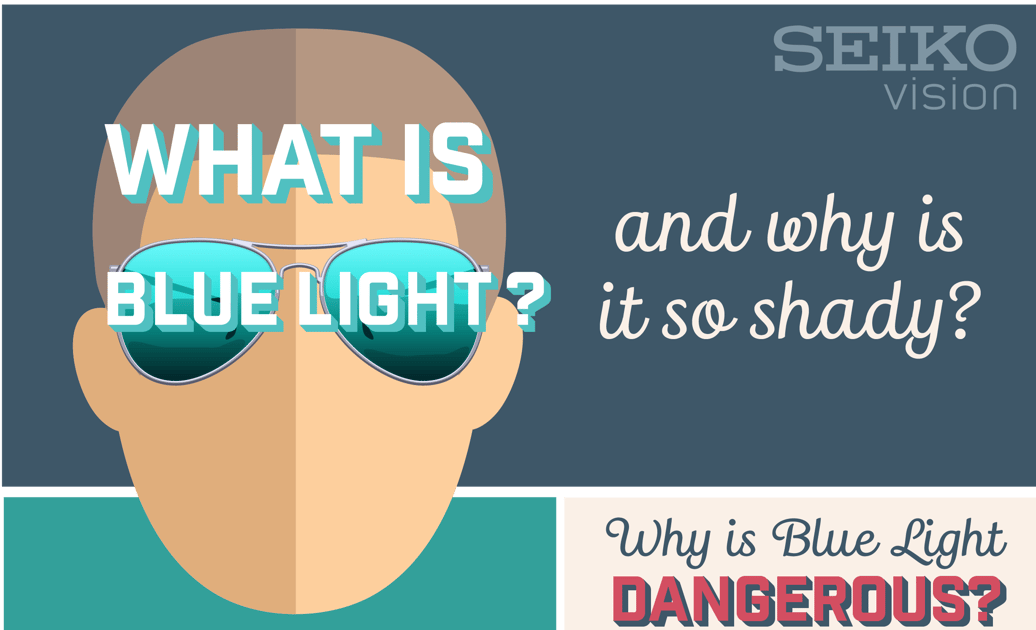 SEIKO
vision

WHAT IS
BLUE LIGHT ?

and why is it so shady?

Why is Blue Light
DANGEROUS?